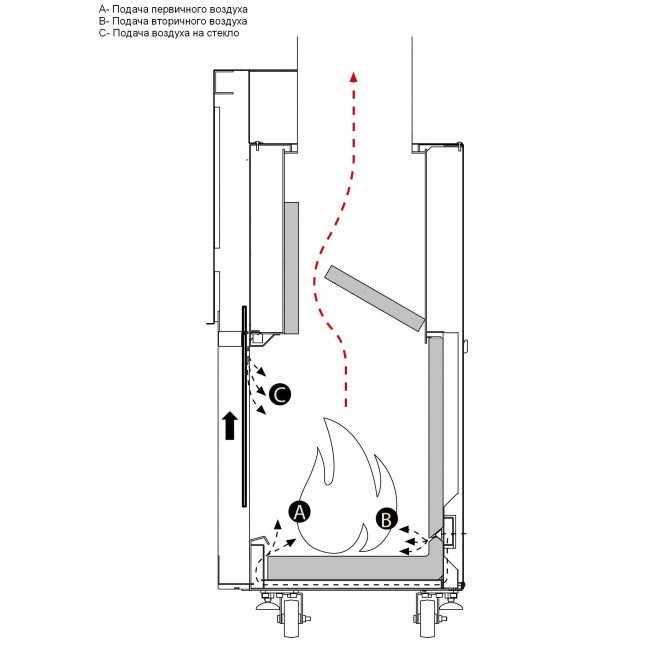 A- Подача первичного воздуха
B- Подача вторичного воздуха
C- Подача воздуха на стекло

C

A

B